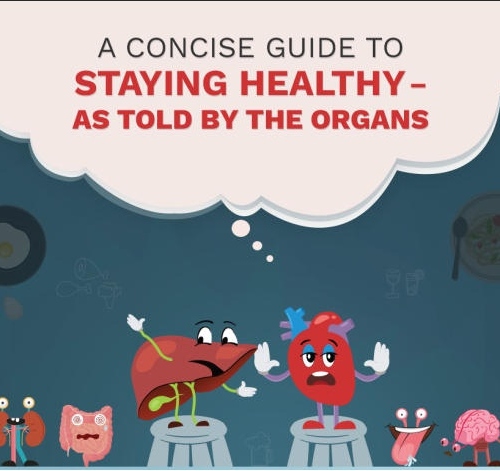 A CONCISE GUIDE TO
STAYING HEALTHY –
AS TOLD BY THE ORGANS