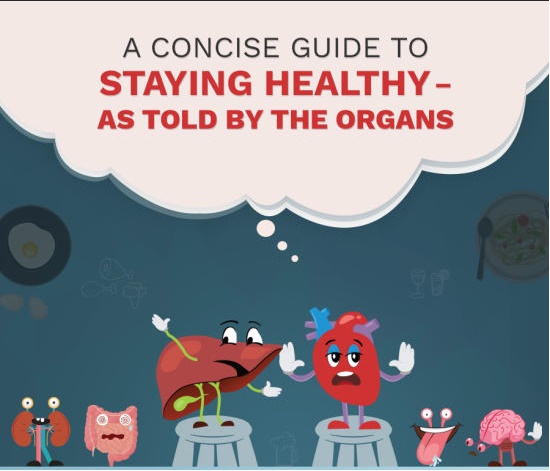 A CONCISE GUIDE TO
STAYING HEALTHY –
AS TOLD BY THE ORGANS