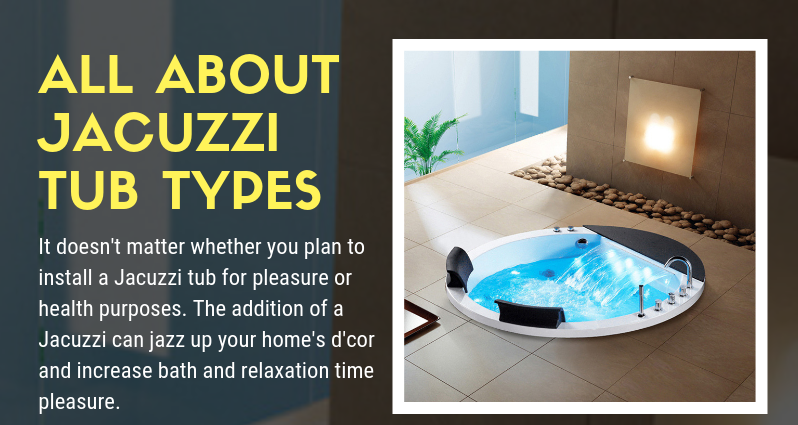 ALL ABOUT JACUZZI TUB TYPES

It doesn't matter whether you plan to install a Jacuzzi tub for pleasure or health purposes. The addition of a Jacuzzi can jazz up your home's d'cor and increase bath and relaxation time pleasure.